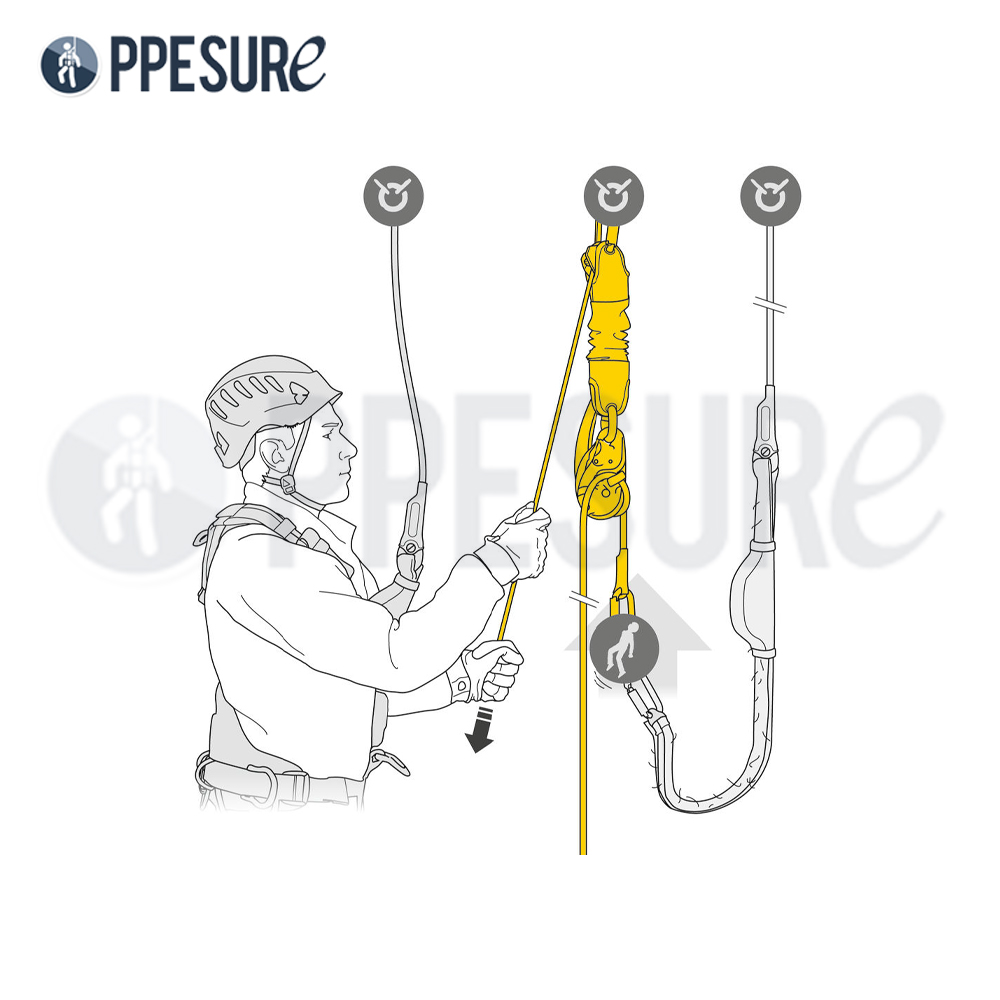 PPESURe

PPESURe